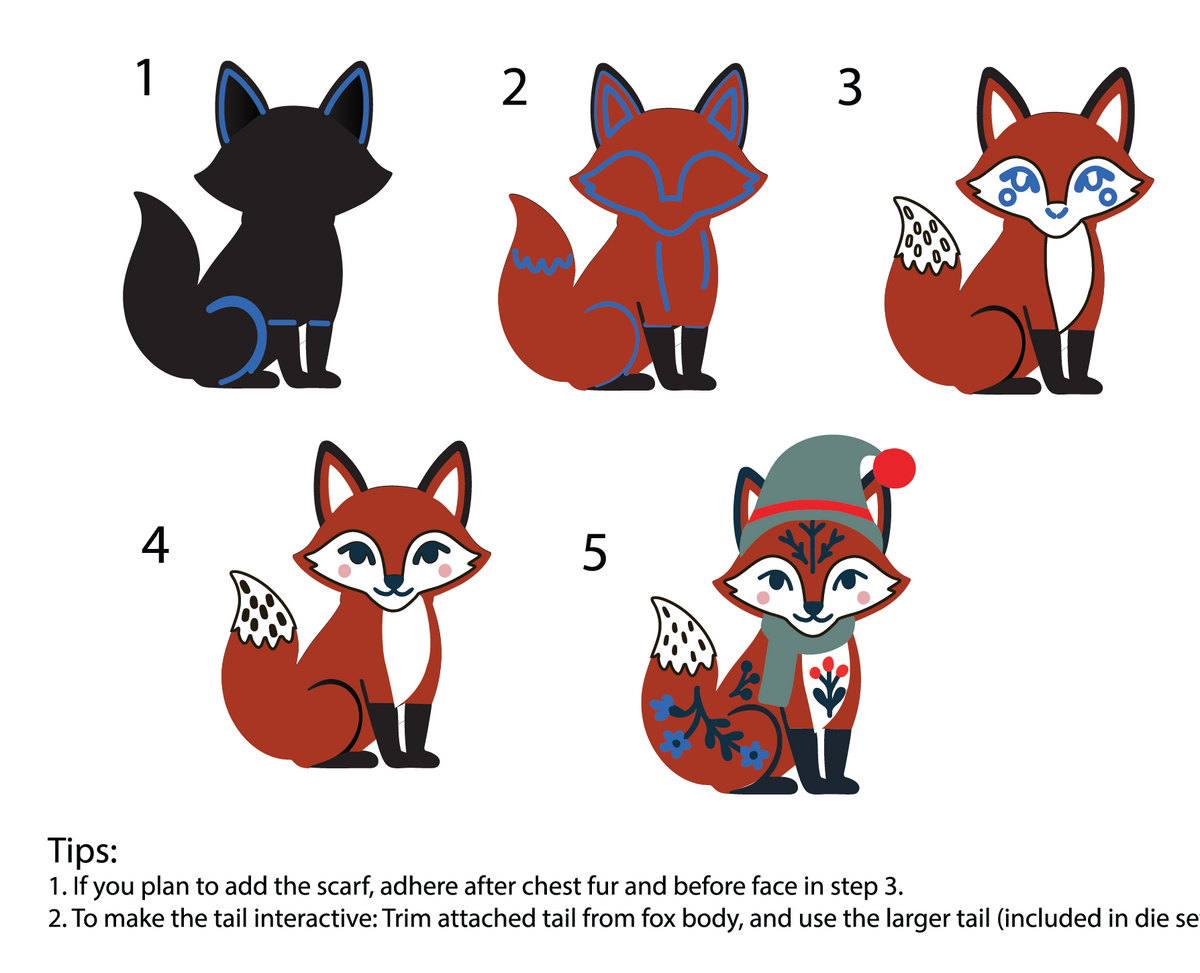 1

2

3

4

5

Tips:
1. If you plan to add the scarf, adhere after chest fur and before face in step 3.
2. To make the tail interactive: Trim attached tail from fox body, and use the larger tail (included in die se